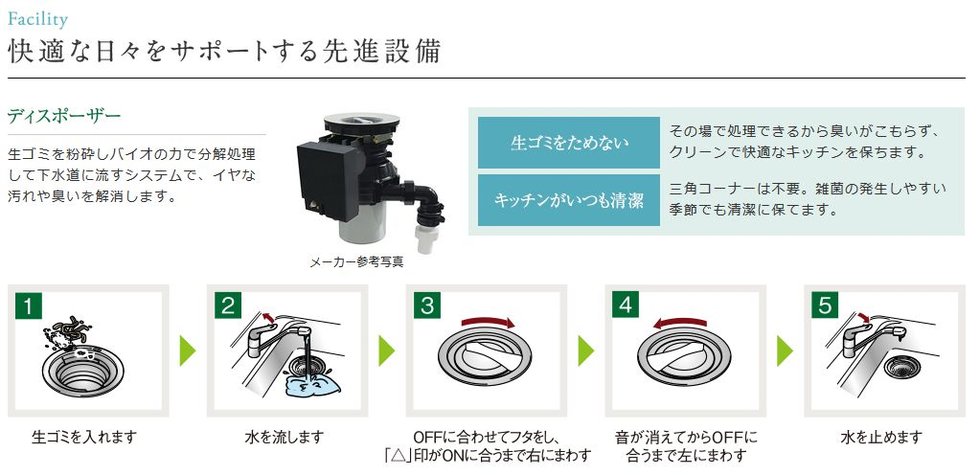 Facility
快適な日々をサポートする先進設備

ディスポーザー

生ゴミを粉砕しバイオの力で分解処理して下水道に流すシステムで、イヤな汚れや臭いを解消します。

メーカー参考写真

| 生ゴミをためない | その場で処理できるから臭いがこもらず、クリーンで快適なキッチンを保ちます。 |
|---|---|
| キッチンがいつも清潔 | 三角コーナーは不要。雑菌の発生しやすい季節でも清潔に保てます。 |

1
生ゴミを入れます

2
水を流します

3
OFFに合わせてフタをし、「△」印がONに合うまで右にまわす

4
音が消えてからOFFに合うまで左にまわす

5
水を止めます