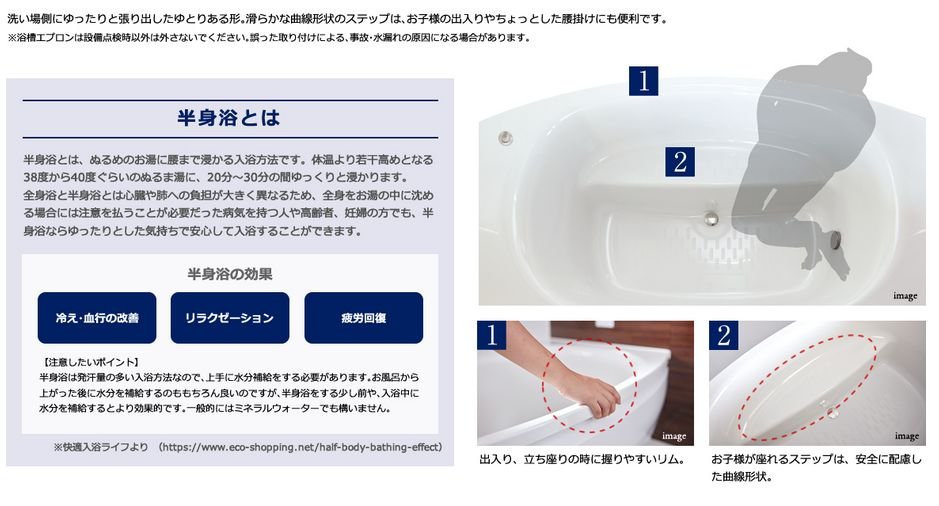 洗い場側にゆったりと張り出したゆとりある形。滑らかな曲線形状のステップは、お子様の出入りやちょっとした腰掛けにも便利です。
※浴槽エプロンは設備点検時以外は外さないでください。誤った取り付けによる、事故・水漏れの原因になる場合があります。

半身浴とは

半身浴とは、ぬるめのお湯に腰まで浸かる入浴方法です。体温より若干高めとなる38度から40度ぐらいのぬるま湯に、20分～30分の間ゆっくりと浸かります。
全身浴と半身浴とは心臓や肺への負担が大きく異なるため、全身をお湯の中に沈める場合には注意を払うことが必要だった病気を持つ人や高齢者、妊婦の方でも、半身浴ならゆったりとした気持ちで安心して入浴することができます。

半身浴の効果

冷え・血行の改善

リラクゼーション

疲労回復

【注意したいポイント】
半身浴は発汗量の多い入浴方法なので、上手に水分補給をする必要があります。お風呂から上がった後に水分を補給するのももちろん良いのですが、半身浴をする少し前や、入浴中に水分を補給するとより効果的です。一般的にはミネラルウォーターでも構いません。

※快適入浴ライフより (https://www.eco-shopping.net/half-body-bathing-effect)

1

2

image

1

image

出入り、立ち座りの時に握りやすいリム。

2

image

お子様が座れるステップは、安全に配慮した曲線形状。