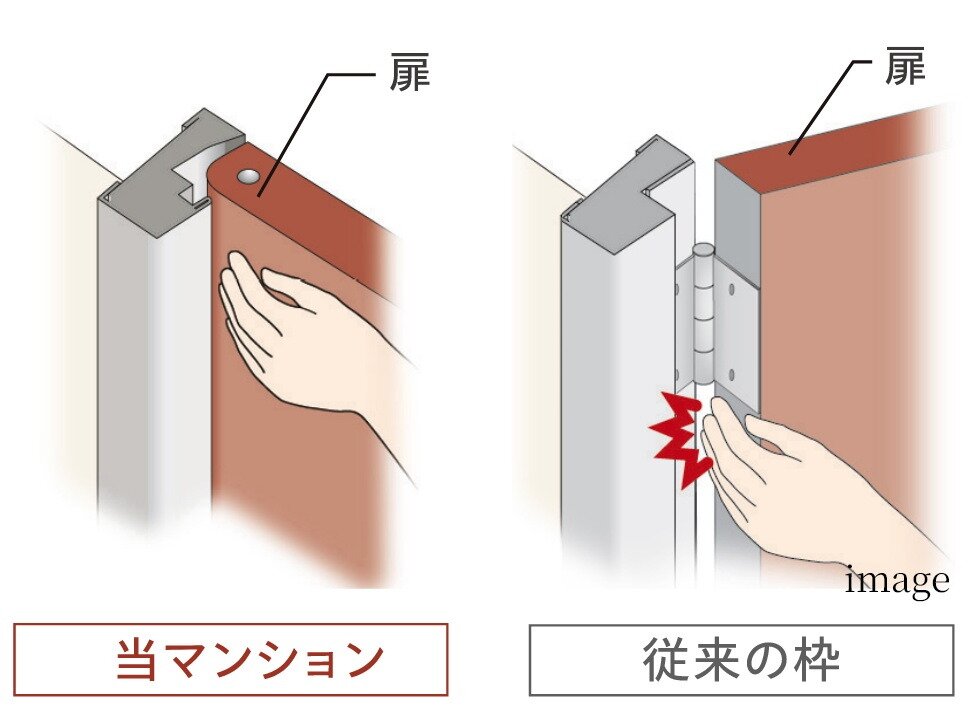 扉

扉

image

当マンション

従来の枠