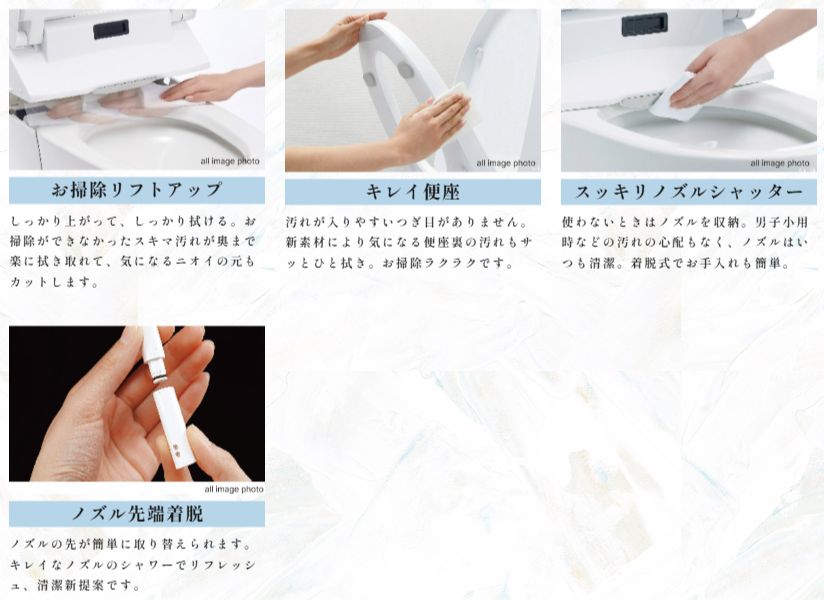 all image photo

お掃除リフトアップ

しっかり上がって、しっかり拭ける。お掃除ができなかったスキマ汚れが奥まで楽に拭き取れて、気になるニオイの元もカットします。

all image photo

キレイ便座

汚れが入りやすいつぎ目がありません。新素材により気になる便座裏の汚れもサッとひと拭き。お掃除ラクラクです。

all image photo

スッキリノズルシャッター

使わないときはノズルを収納。男子小用時などの汚れの心配もなく、ノズルはいつも清潔。着脱式でお手入れも簡単。

all image photo

ノズル先端着脱

ノズルの先が簡単に取り替えられます。キレイなノズルのシャワーでリフレッシュ、清潔新提案です。