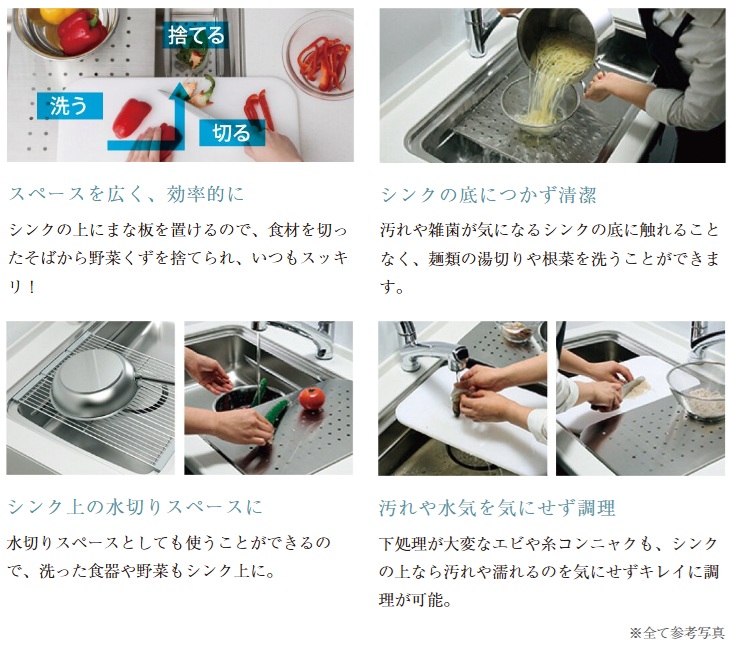 捨てる

洗う

切る

スペースを広く、効率的に

シンクの上にまな板を置けるので、食材を切ったそばから野菜くずを捨てられ、いつもスッキリ！

シンクの底につかず清潔

汚れや雑菌が気になるシンクの底に触れることなく、麺類の湯切りや根菜を洗うことができます。

シンク上の水切りスペースに

水切りスペースとしても使うことができるので、洗った食器や野菜もシンク上に。

汚れや水気を気にせず調理

下処理が大変なエビや糸コンニャクも、シンクの上なら汚れや濡れるのを気にせずキレイに調理が可能。

※全て参考写真