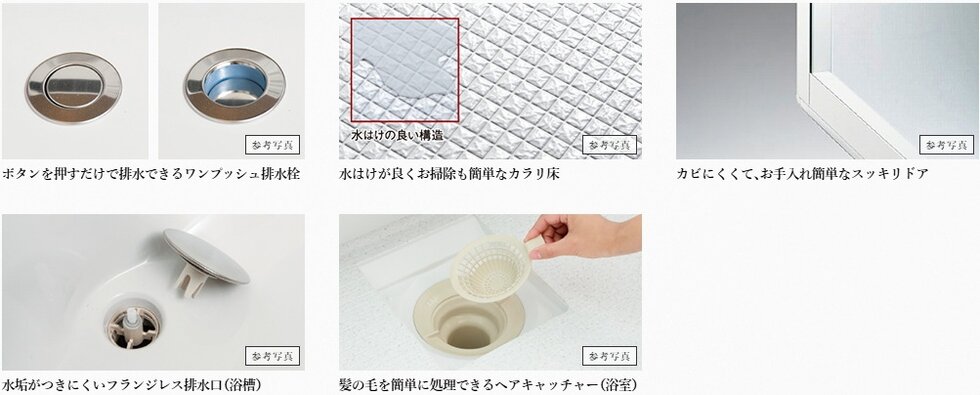 参考写真

ボタンを押すだけで排水できるワンプッシュ排水栓

水はけの良い構造

参考写真

水はけが良くお掃除も簡単なカラリ床

参考写真

カビにくくて、お手入れ簡単なスッキリドア

参考写真

水垢がつきにくいフランジレス排水口(浴槽)

参考写真

髪の毛を簡単に処理できるヘアキャッチャー(浴室)