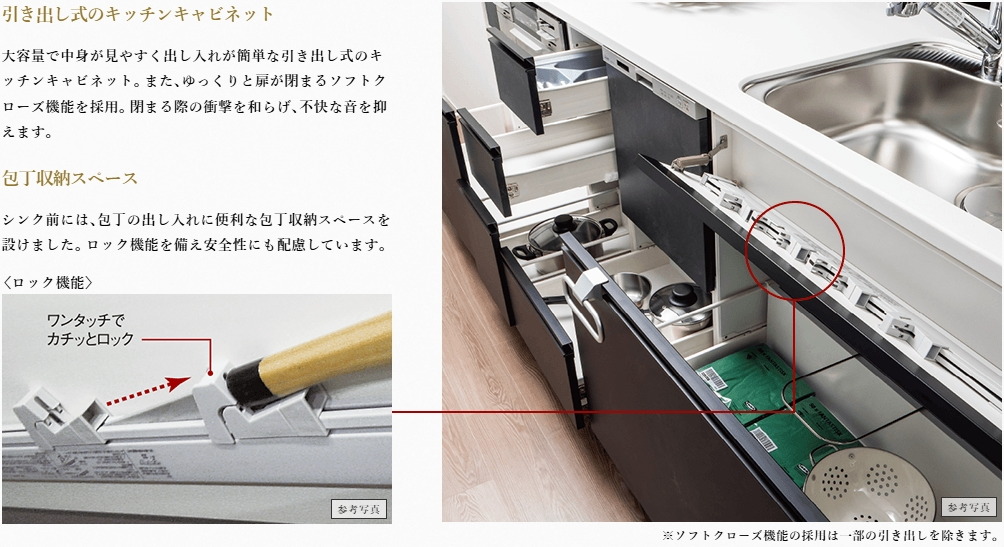 引き出し式のキッチンキャビネット

大容量で中身が見やすく出し入れが簡単な引き出し式のキッチンキャビネット。また、ゆっくりと扉が閉まるソフトクローズ機能を採用。閉まる際の衝撃を和らげ、不快な音を抑えます。

包丁収納スペース

シンク前には、包丁の出し入れに便利な包丁収納スペースを設けました。ロック機能を備え安全性にも配慮しています。

〈ロック機能〉

ワンタッチでカチッとロック

参考写真

参考写真

※ソフトクローズ機能の採用は一部の引き出しを除きます。