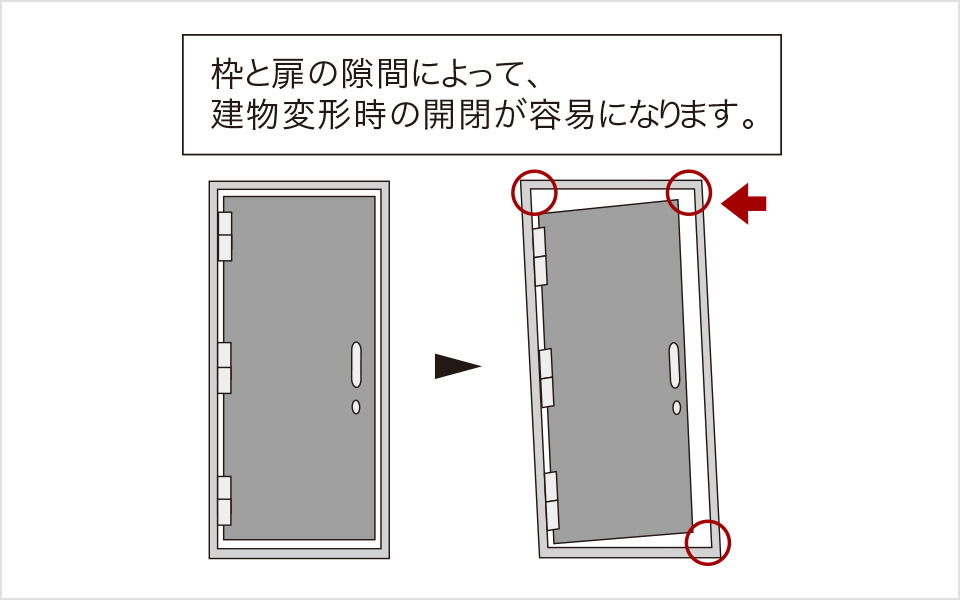 枠と扉の隙間によって、
建物変形時の開閉が容易になります。