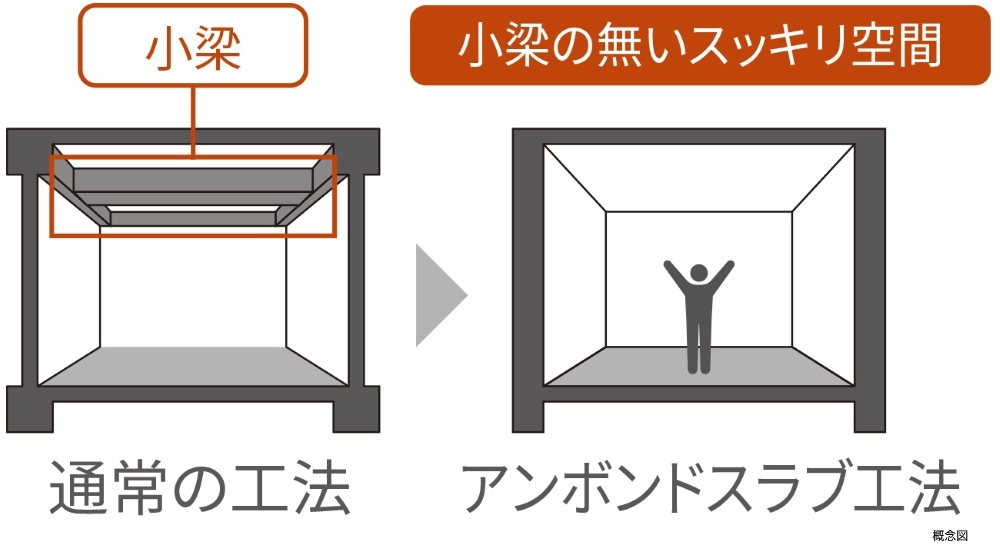 小梁

小梁の無いスッキリ空間

通常の工法

アンボンドスラブ工法

概念図