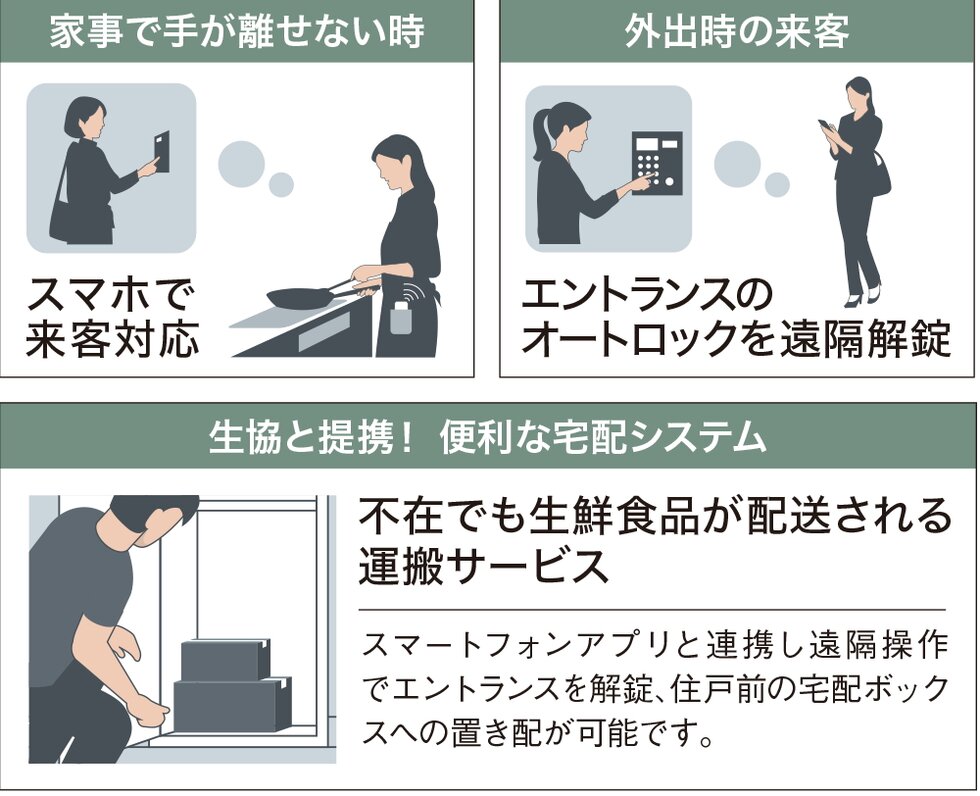 家事で手が離せない時

スマホで来客対応

外出時の来客

エントランスのオートロックを遠隔解錠

生協と提携！ 便利な宅配システム

不在でも生鮮食品が配送される運搬サービス

スマートフォンアプリと連携し遠隔操作でエントランスを解錠、住戸前の宅配ボックスへの置き配が可能です。