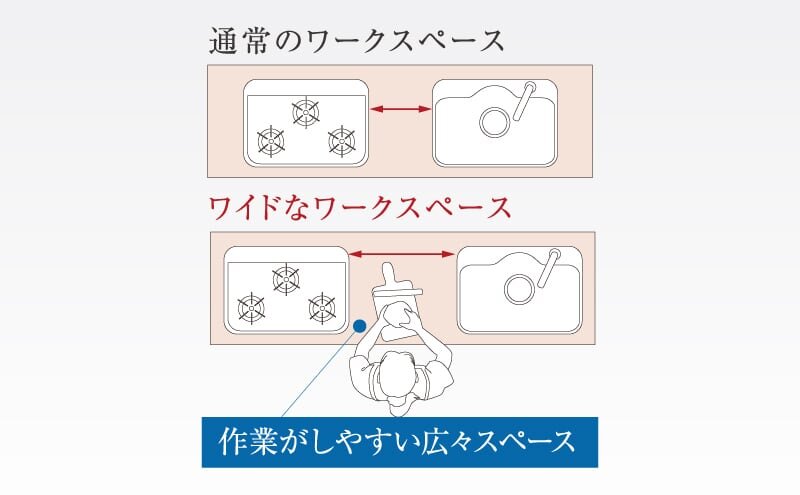 通常のワークスペース

ワイドなワークスペース

作業がしやすい広々スペース