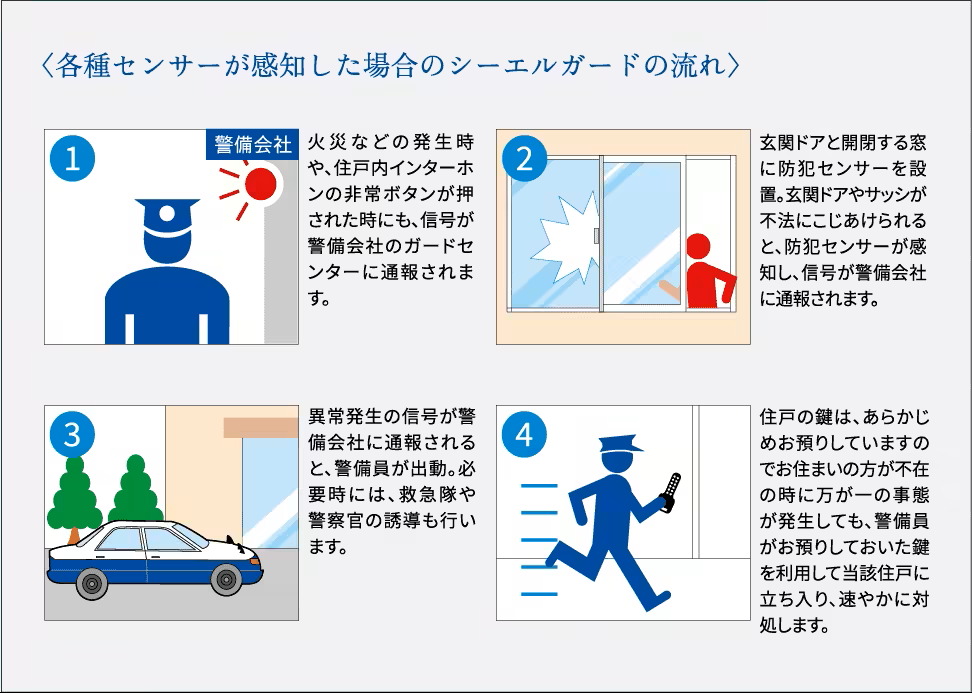 〈各種センサーが感知した場合のシーエルガードの流れ〉

1
警備会社
火災などの発生時や、住戸内インターホンの非常ボタンが押された時にも、信号が警備会社のガードセンターに通報されます。

2
玄関ドアと開閉する窓に防犯センサーを設置。玄関ドアやサッシが不法にこじあけられると、防犯センサーが感知し、信号が警備会社に通報されます。

3
異常発生の信号が警備会社に通報されると、警備員が出動。必要時には、救急隊や警察官の誘導も行います。

4
住戸の鍵は、あらかじめお預りしていますのでお住まいの方が不在の時に万が一の事態が発生しても、警備員がお預りしておいた鍵を利用して当該住戸に立ち入り、速やかに対処します。