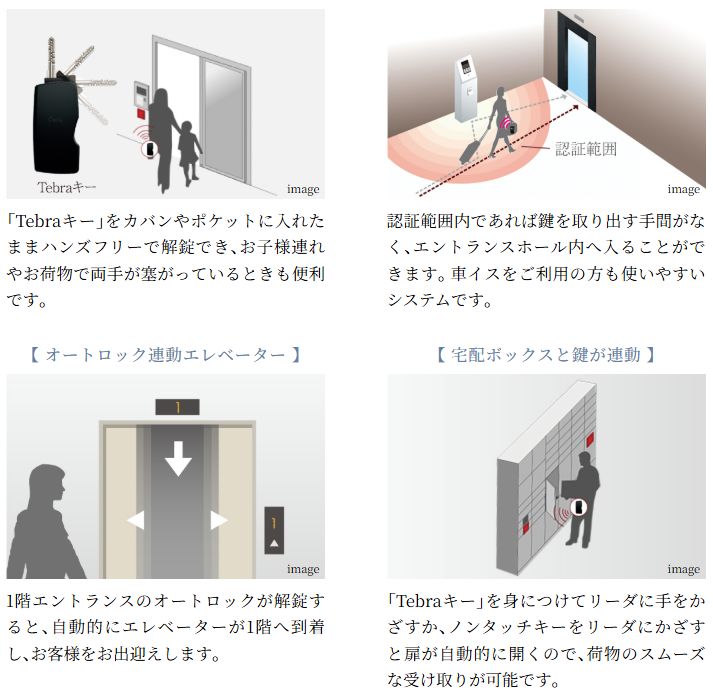 Tebraキー

image

「Tebraキー」をカバンやポケットに入れたままハンズフリーで解錠でき、お子様連れやお荷物で両手が塞がっているときも便利です。

認証範囲

image

認証範囲内であれば鍵を取り出す手間がなく、エントランスホール内へ入ることができます。車イスをご利用の方も使いやすいシステムです。

【 オートロック連動エレベーター 】

1

1

image

1階エントランスのオートロックが解錠すると、自動的にエレベーターが1階へ到着し、お客様をお出迎えします。

【 宅配ボックスと鍵が連動 】

image

「Tebraキー」を身につけてリーダに手をかざすか、ノンタッチキーをリーダにかざすと扉が自動的に開くので、荷物のスムーズな受け取りが可能です。