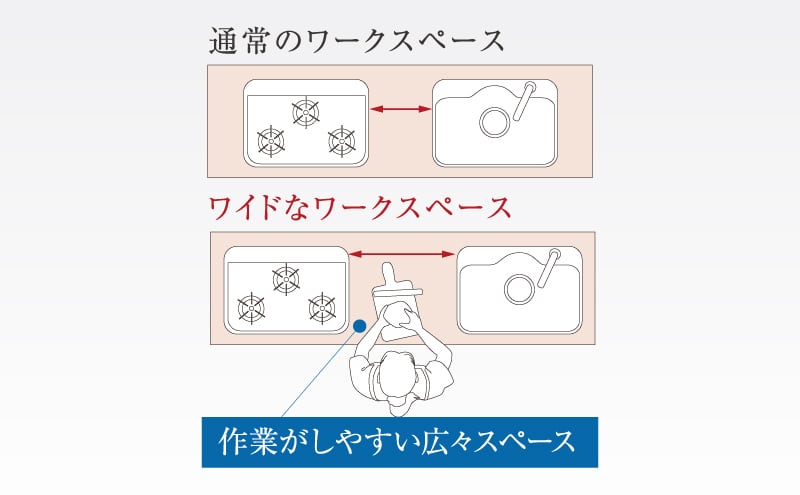 通常のワークスペース

ワイドなワークスペース

作業がしやすい広々スペース