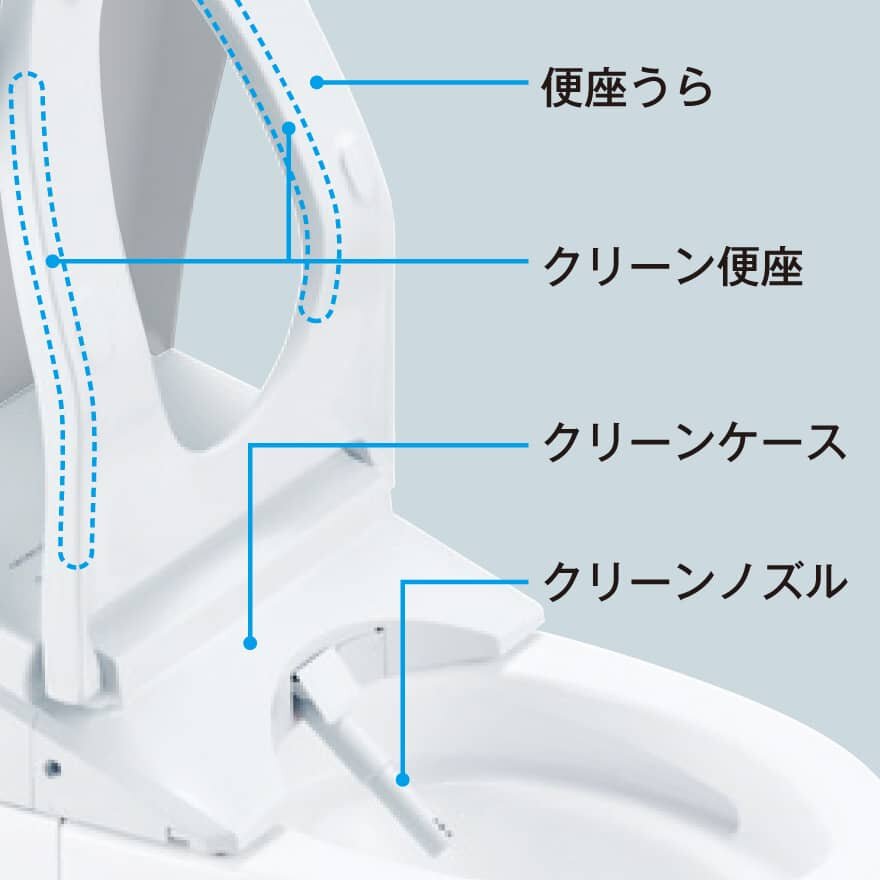 便座うら

クリーン便座

クリーンケース

クリーンノズル