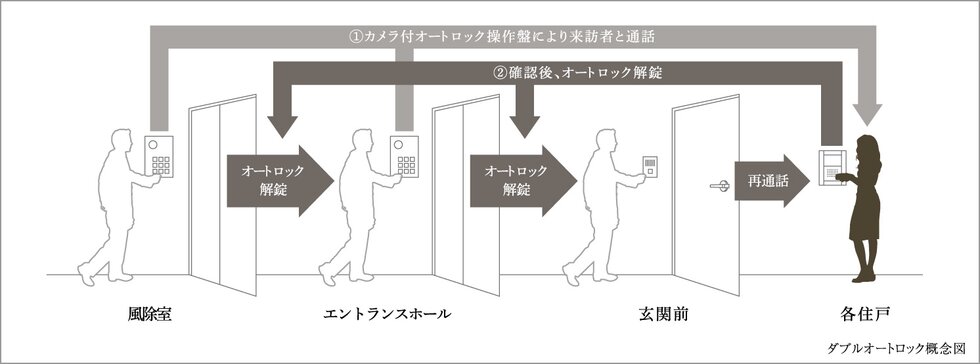 ①カメラ付オートロック操作盤により来訪者と通話

②確認後、オートロック解錠

オートロック解錠

オートロック解錠

再通話

風除室

エントランスホール

玄関前

各住戸

ダブルオートロック概念図