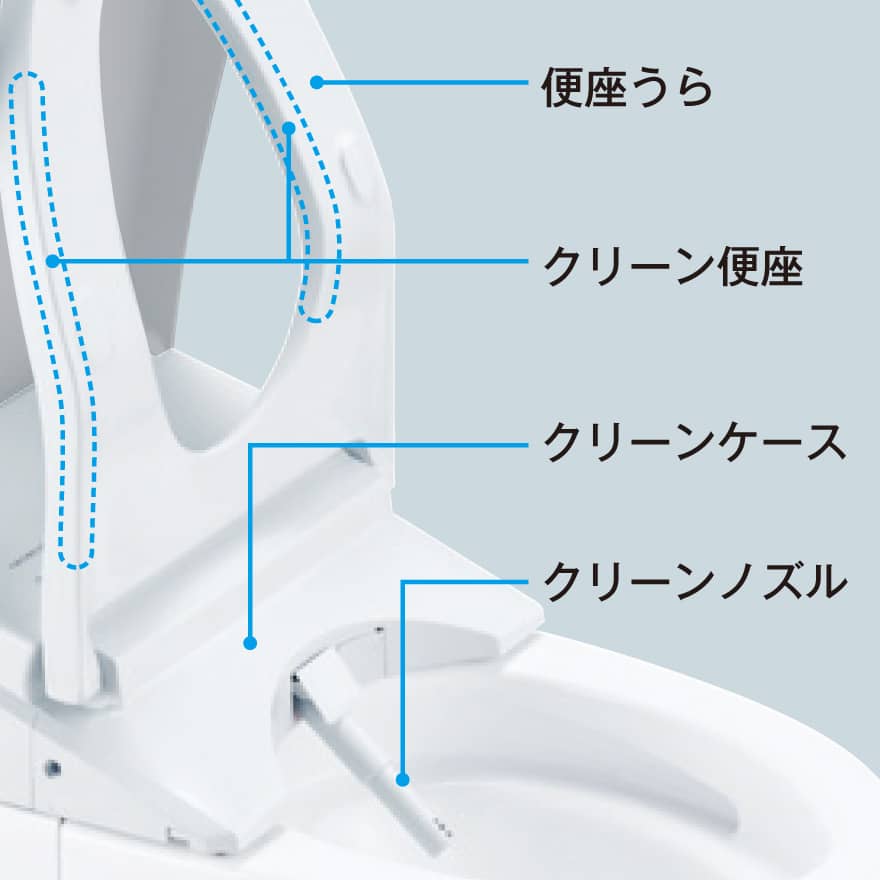 便座うら

クリーン便座

クリーンケース

クリーンノズル