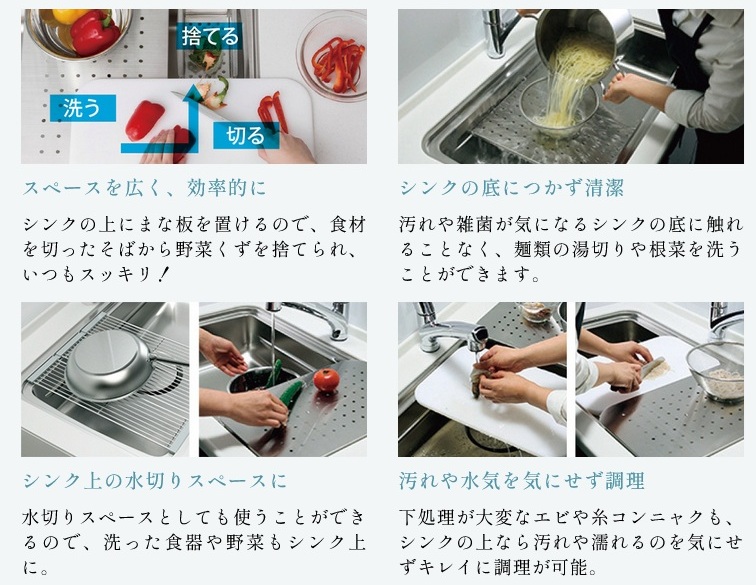 捨てる

洗う

切る

スペースを広く、効率的に

シンクの上にまな板を置けるので、食材を切ったそばから野菜くずを捨てられ、いつもスッキリ！

シンクの底につかず清潔

汚れや雑菌が気になるシンクの底に触れることなく、麺類の湯切りや根菜を洗うことができます。

シンク上の水切りスペースに

水切りスペースとしても使うことができるので、洗った食器や野菜もシンク上に。

汚れや水気を気にせず調理

下処理が大変なエビや糸コンニャクも、シンクの上なら汚れや濡れるのを気にせずキレイに調理が可能。