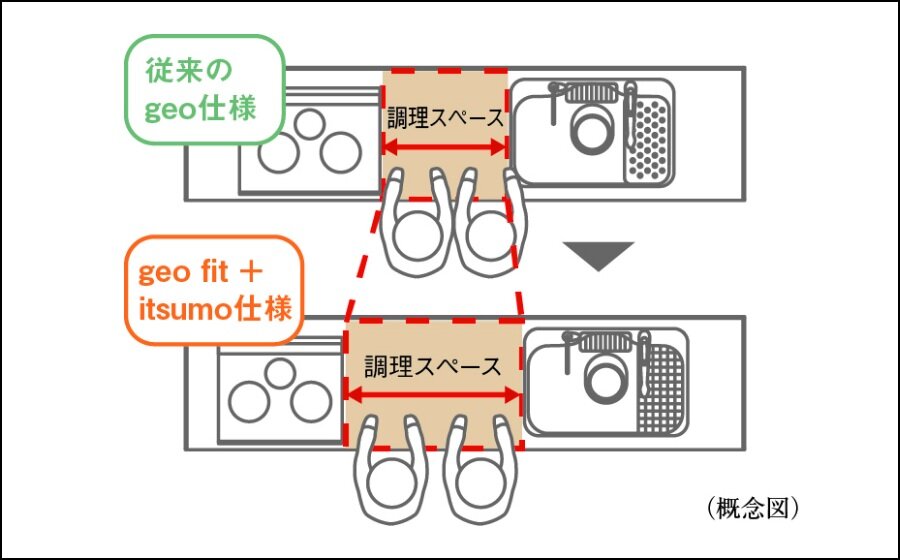 従来の
geo仕様

調理スペース

geo fit ＋
itsumo仕様

調理スペース

（概念図）