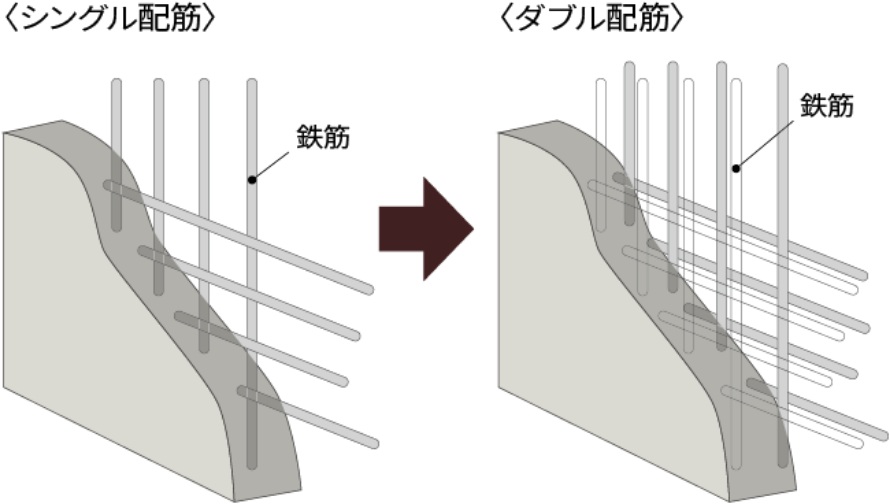 〈シングル配筋〉

鉄筋

〈ダブル配筋〉

鉄筋