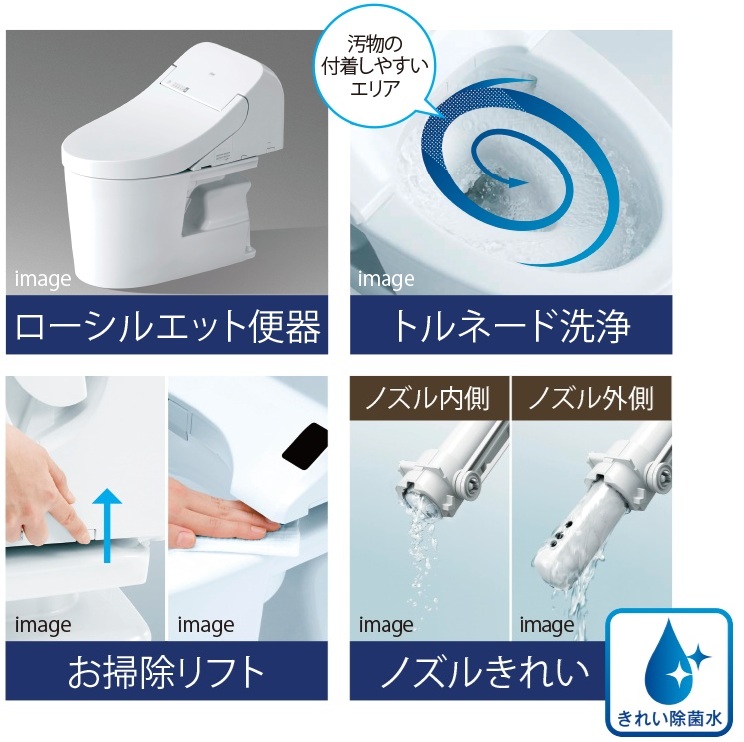 image

ローシルエット便器

汚物の付着しやすいエリア

image

トルネード洗浄

image

image

お掃除リフト

ノズル内側

ノズル外側

image

image

ノズルきれい

きれい除菌水