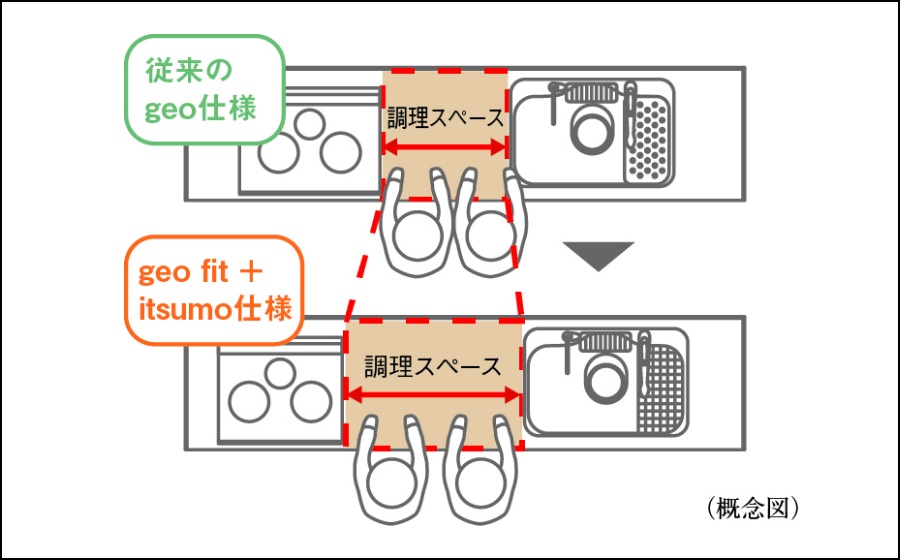 従来の geo仕様

調理スペース

geo fit ＋ itsumo仕様

調理スペース

（概念図）