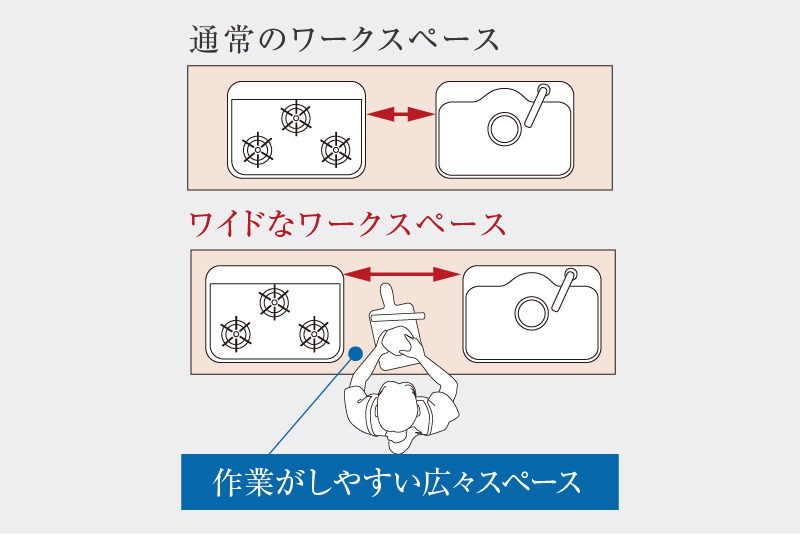 通常のワークスペース

ワイドなワークスペース

作業がしやすい広々スペース