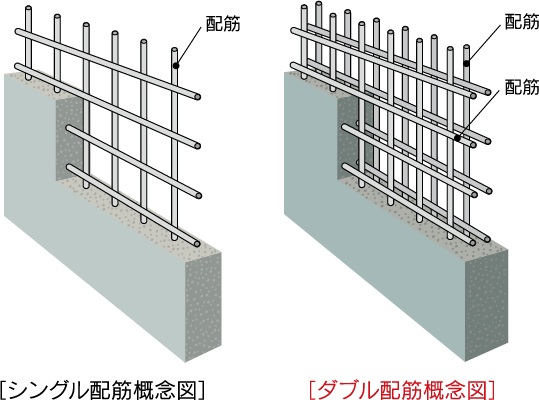 配筋

[シングル配筋概念図]

配筋

配筋

[ダブル配筋概念図]