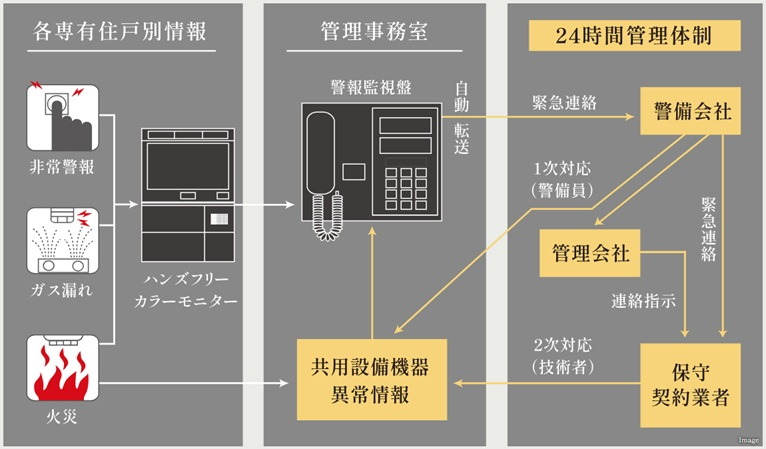 各専有住戸別情報

非常警報

ガス漏れ

火災

ハンズフリー
カラーモニター

管理事務室

警報監視盤

自動転送

共用設備機器
異常情報

24時間管理体制

緊急連絡

警備会社

1次対応
(警備員)

緊急連絡

管理会社

連絡指示

2次対応
(技術者)

保守
契約業者

Image