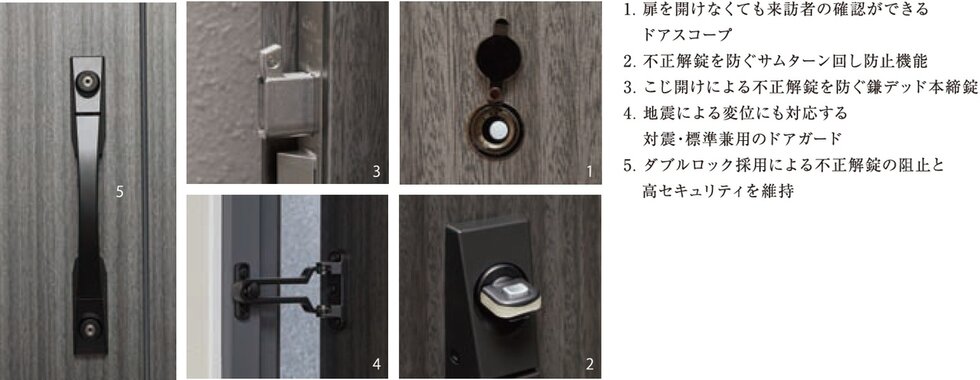 5

3

1

4

2

1. 扉を開けなくても来訪者の確認ができるドアスコープ
2. 不正解錠を防ぐサムターン回し防止機能
3. こじ開けによる不正解錠を防ぐ鎌デッド本締錠
4. 地震による変位にも対応する対震・標準兼用のドアガード
5. ダブルロック採用による不正解錠の阻止と高セキュリティを維持