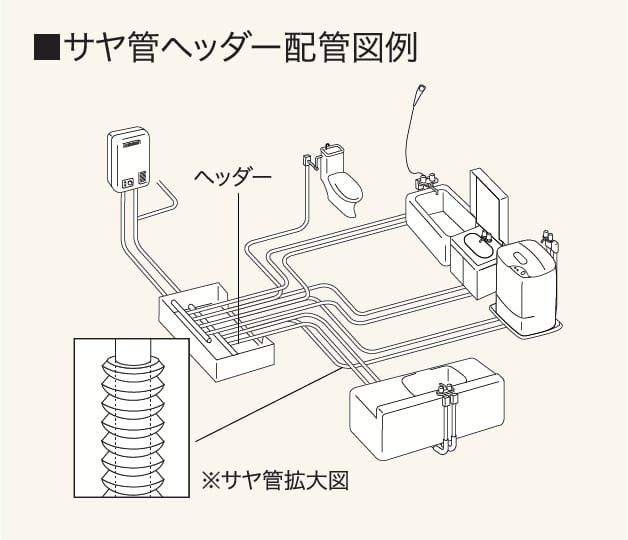 ■サヤ管ヘッダー配管図例

ヘッダー

※サヤ管拡大図