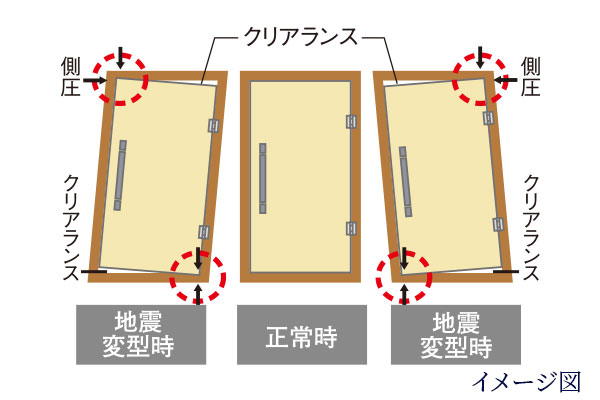 クリアランス

側圧

側圧

クリアランス

クリアランス

地震変型時

正常時

地震変型時

イメージ図