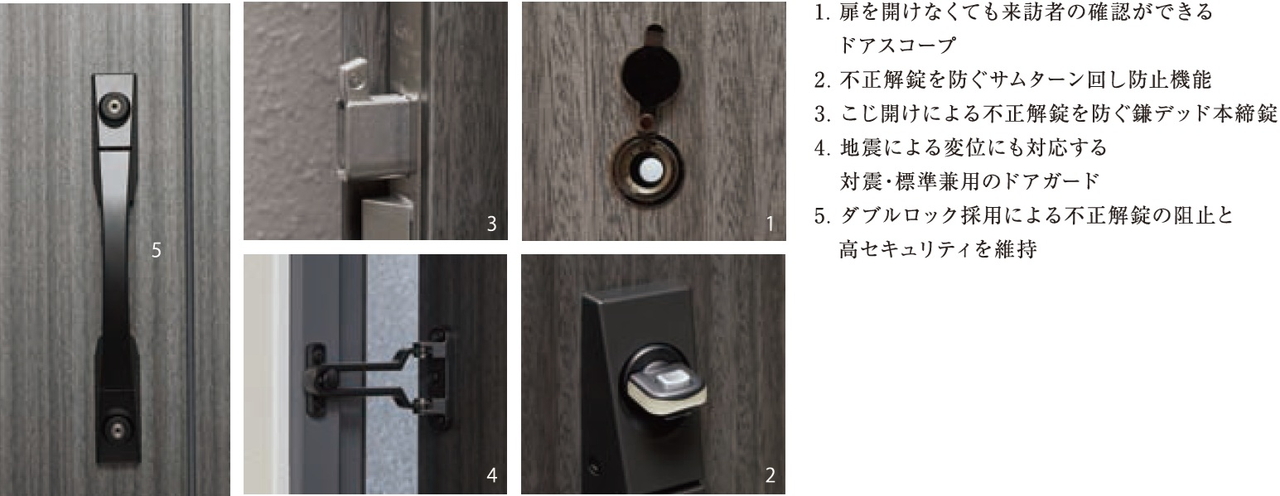 5

3

1

4

2

1. 扉を開けなくても来訪者の確認ができるドアスコープ
2. 不正解錠を防ぐサムターン回し防止機能
3. こじ開けによる不正解錠を防ぐ鎌デッド本締錠
4. 地震による変位にも対応する対震・標準兼用のドアガード
5. ダブルロック採用による不正解錠の阻止と高セキュリティを維持