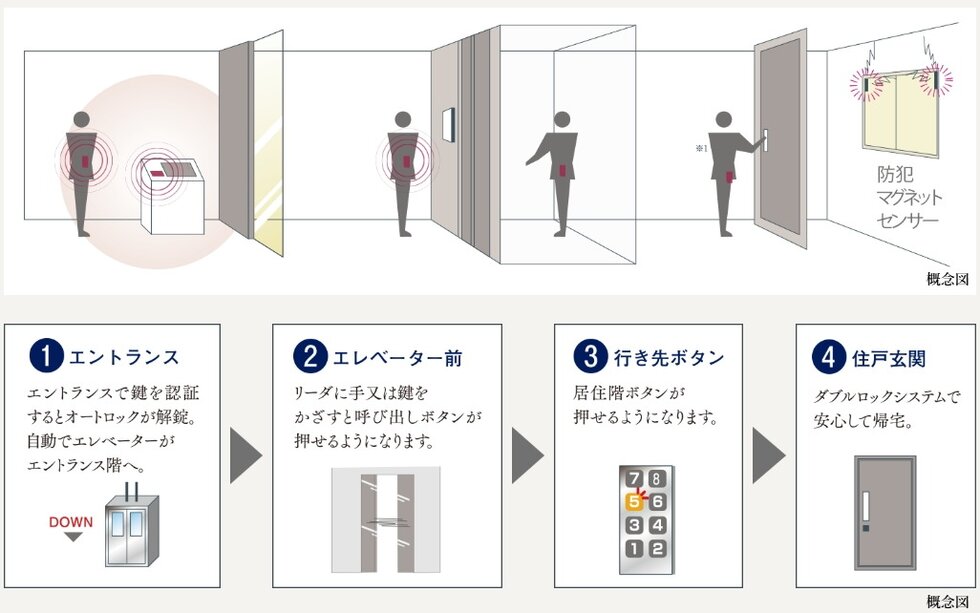 ※1

防犯
マグネット
センサー

概念図

1 エントランス
エントランスで鍵を認証するとオートロックが解錠。自動でエレベーターがエントランス階へ。

DOWN

2 エレベーター前
リーダに手又は鍵をかざすと呼び出しボタンが押せるようになります。

3 行き先ボタン
居住階ボタンが押せるようになります。

7 8
5 6
3 4
1 2

4 住戸玄関
ダブルロックシステムで安心して帰宅。

概念図