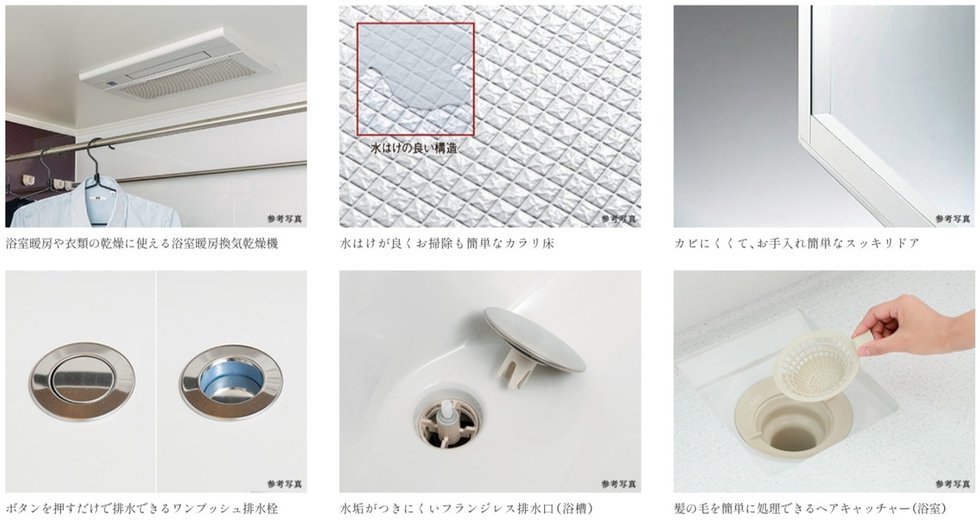 参考写真
浴室暖房や衣類の乾燥に使える浴室暖房換気乾燥機

水はけの良い構造
参考写真
水はけが良くお掃除も簡単なカラリ床

参考写真
カビにくくて、お手入れ簡単なスッキリドア

参考写真
ボタンを押すだけで排水できるワンプッシュ排水栓

参考写真
水垢がつきにくいフランジレス排水口(浴槽)

参考写真
髪の毛を簡単に処理できるヘアキャッチャー(浴室)