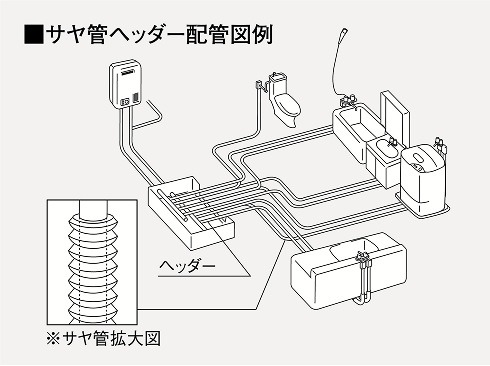 ■サヤ管ヘッダー配管図例

ヘッダー

※サヤ管拡大図