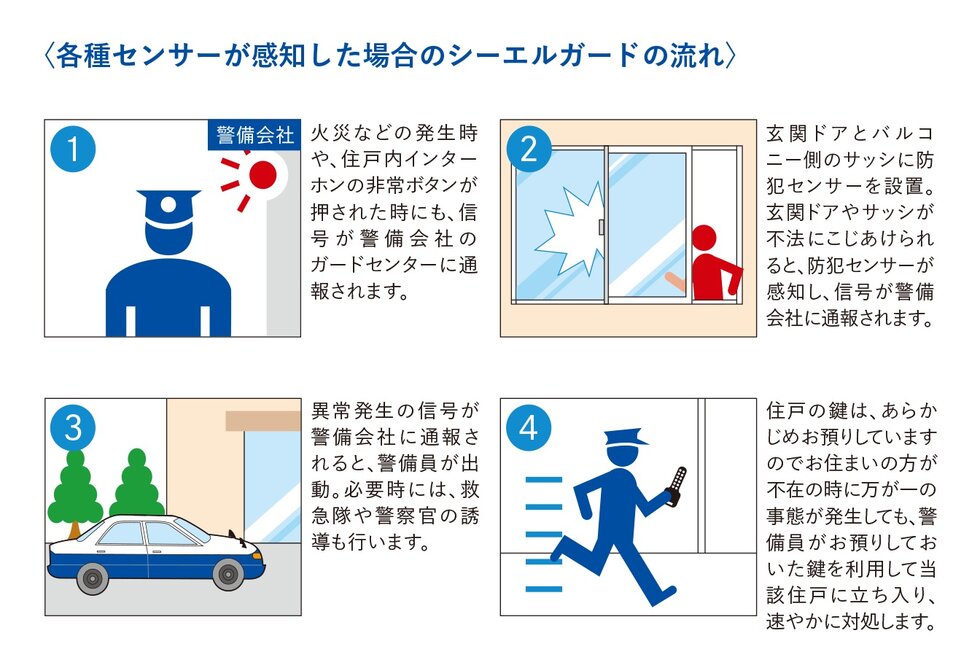 〈各種センサーが感知した場合のシーエルガードの流れ〉

1

警備会社

火災などの発生時や、住戸内インターホンの非常ボタンが押された時にも、信号が警備会社のガードセンターに通報されます。

2

玄関ドアとバルコニー側のサッシに防犯センサーを設置。玄関ドアやサッシが不法にこじあけられると、防犯センサーが感知し、信号が警備会社に通報されます。

3

異常発生の信号が警備会社に通報されると、警備員が出動。必要時には、救急隊や警察官の誘導も行います。

4

住戸の鍵は、あらかじめお預りしていますのでお住まいの方が不在の時に万が一の事態が発生しても、警備員がお預りしておいた鍵を利用して当該住戸に立ち入り、速やかに対処します。