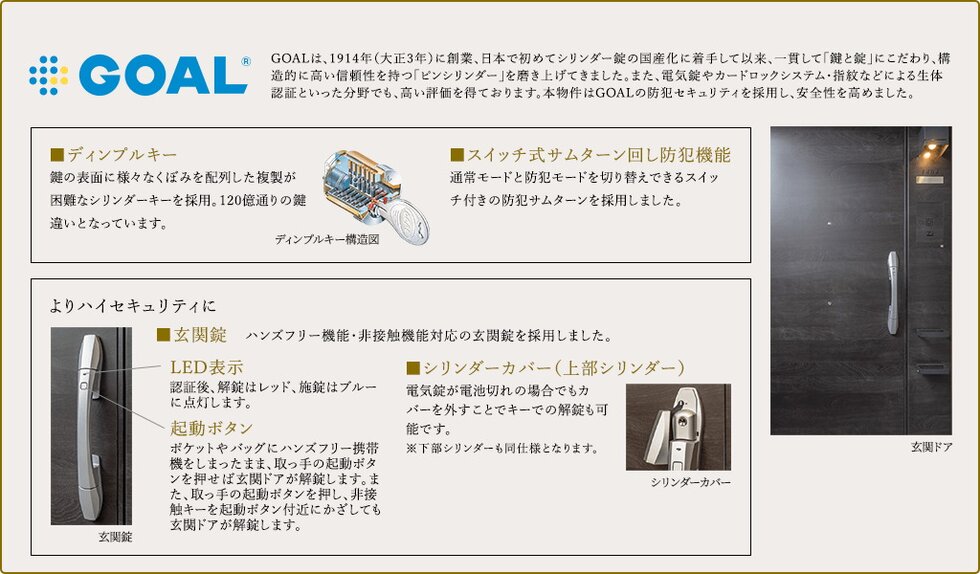 GOAL®

GOALは、1914年(大正3年)に創業、日本で初めてシリンダー錠の国産化に着手して以来、一貫して「鍵と錠」にこだわり、構造的に高い信頼性を持つ「ピンシリンダー」を磨き上げてきました。また、電気錠やカードロックシステム・指紋などによる生体認証といった分野でも、高い評価を得ております。本物件はGOALの防犯セキュリティを採用し、安全性を高めました。

■ディンプルキー
鍵の表面に様々なくぼみを配列した複製が困難なシリンダーキーを採用。120億通りの鍵違いとなっています。

ディンプルキー構造図

■スイッチ式サムターン回し防犯機能
通常モードと防犯モードを切り替えできるスイッチ付きの防犯サムターンを採用しました。

玄関ドア

よりハイセキュリティに

■玄関錠　ハンズフリー機能・非接触機能対応の玄関錠を採用しました。

LED表示
認証後、解錠はレッド、施錠はブルーに点灯します。

起動ボタン
ポケットやバッグにハンズフリー携帯機をしまったまま、取っ手の起動ボタンを押せば玄関ドアが解錠します。また、取っ手の起動ボタンを押し、非接触キーを起動ボタン付近にかざしても玄関ドアが解錠します。

玄関錠

■シリンダーカバー(上部シリンダー)
電気錠が電池切れの場合でもカバーを外すことでキーでの解錠も可能です。
※下部シリンダーも同仕様となります。

シリンダーカバー