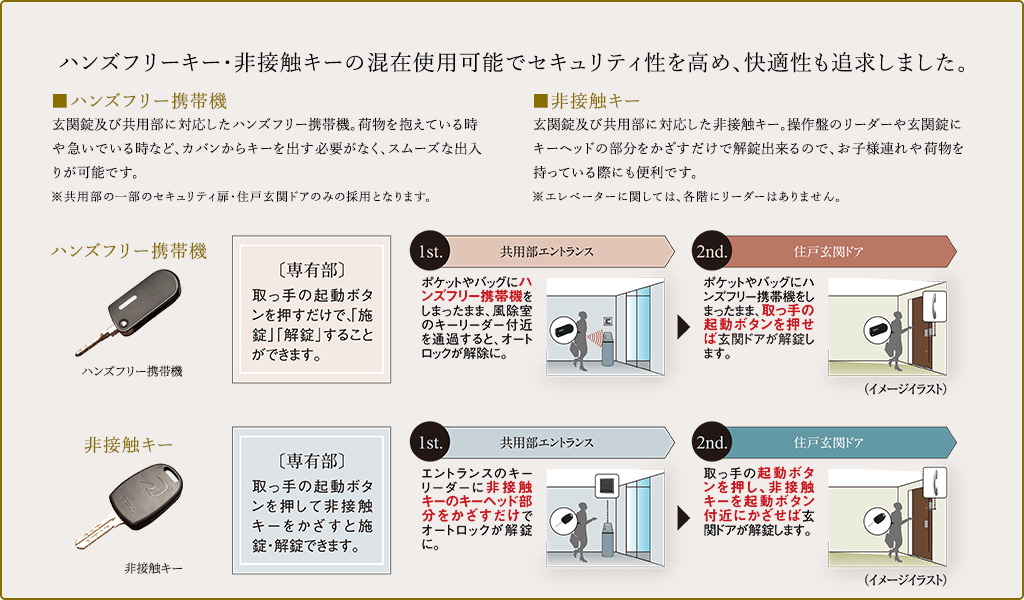 ハンズフリーキー・非接触キーの混在使用可能でセキュリティ性を高め、快適性も追求しました。

■ハンズフリー携帯機
玄関錠及び共用部に対応したハンズフリー携帯機。荷物を抱えている時や急いでいる時など、カバンからキーを出す必要がなく、スムーズな出入りが可能です。
※共用部の一部のセキュリティ扉・住戸玄関ドアのみの採用となります。

■非接触キー
玄関錠及び共用部に対応した非接触キー。操作盤のリーダーや玄関錠にキーヘッドの部分をかざすだけで解錠出来るので、お子様連れや荷物を持っている際にも便利です。
※エレベーターに関しては、各階にリーダーはありません。

ハンズフリー携帯機

ハンズフリー携帯機

〔専有部〕
取っ手の起動ボタンを押すだけで、「施錠」「解錠」することができます。

1st. 共用部エントランス
ポケットやバッグにハンズフリー携帯機をしまったまま、風除室のキーリーダー付近を通過すると、オートロックが解除に。

2nd. 住戸玄関ドア
ポケットやバッグにハンズフリー携帯機をしまったまま、取っ手の起動ボタンを押せば玄関ドアが解錠します。

(イメージイラスト)

非接触キー

非接触キー

〔専有部〕
取っ手の起動ボタンを押して非接触キーをかざすと施錠・解錠できます。

1st. 共用部エントランス
エントランスのキーリーダーに非接触キーのキーヘッド部分をかざすだけでオートロックが解錠に。

2nd. 住戸玄関ドア
取っ手の起動ボタンを押し、非接触キーを起動ボタン付近にかざせば玄関ドアが解錠します。

(イメージイラスト)