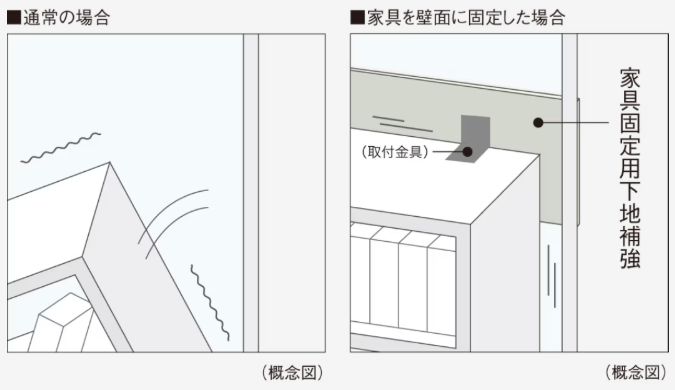 ■通常の場合

（概念図）

■家具を壁面に固定した場合

（取付金具）

家具固定用下地補強

（概念図）