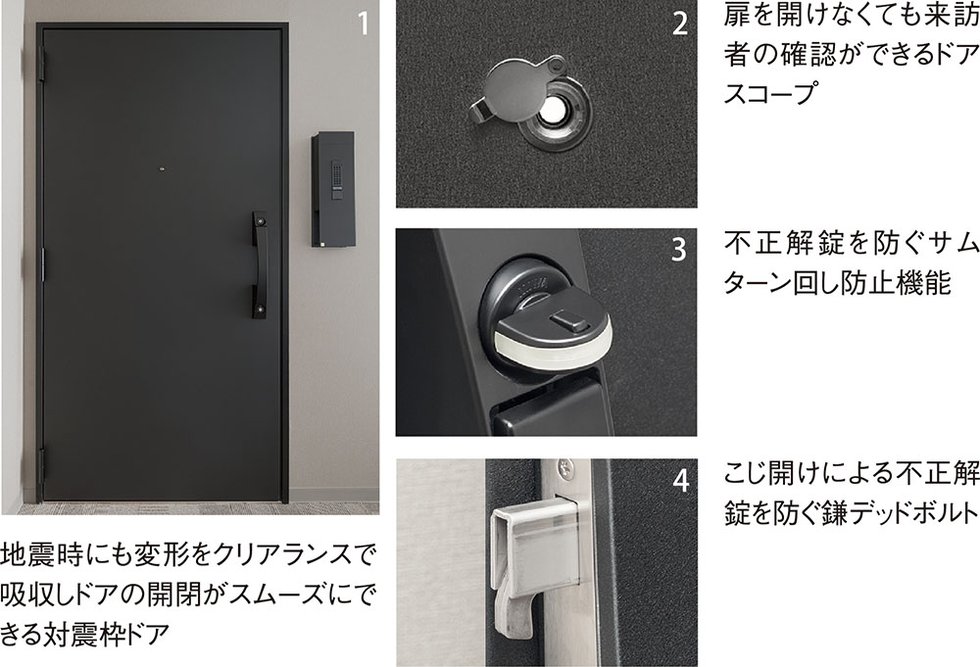 1

地震時にも変形をクリアランスで吸収しドアの開閉がスムーズにできる対震枠ドア

2

扉を開けなくても来訪者の確認ができるドアスコープ

3

不正解錠を防ぐサムターン回し防止機能

4

こじ開けによる不正解錠を防ぐ鎌デッドボルト