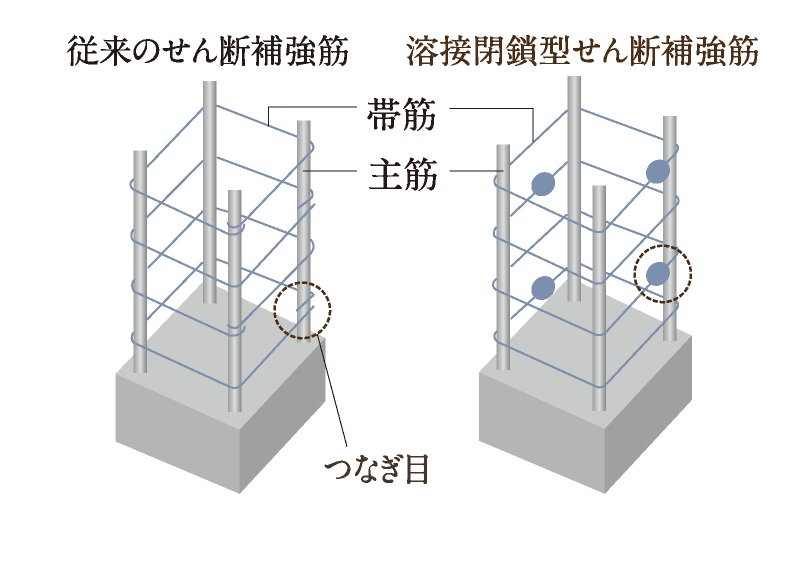 従来のせん断補強筋

溶接閉鎖型せん断補強筋

帯筋

主筋

つなぎ目