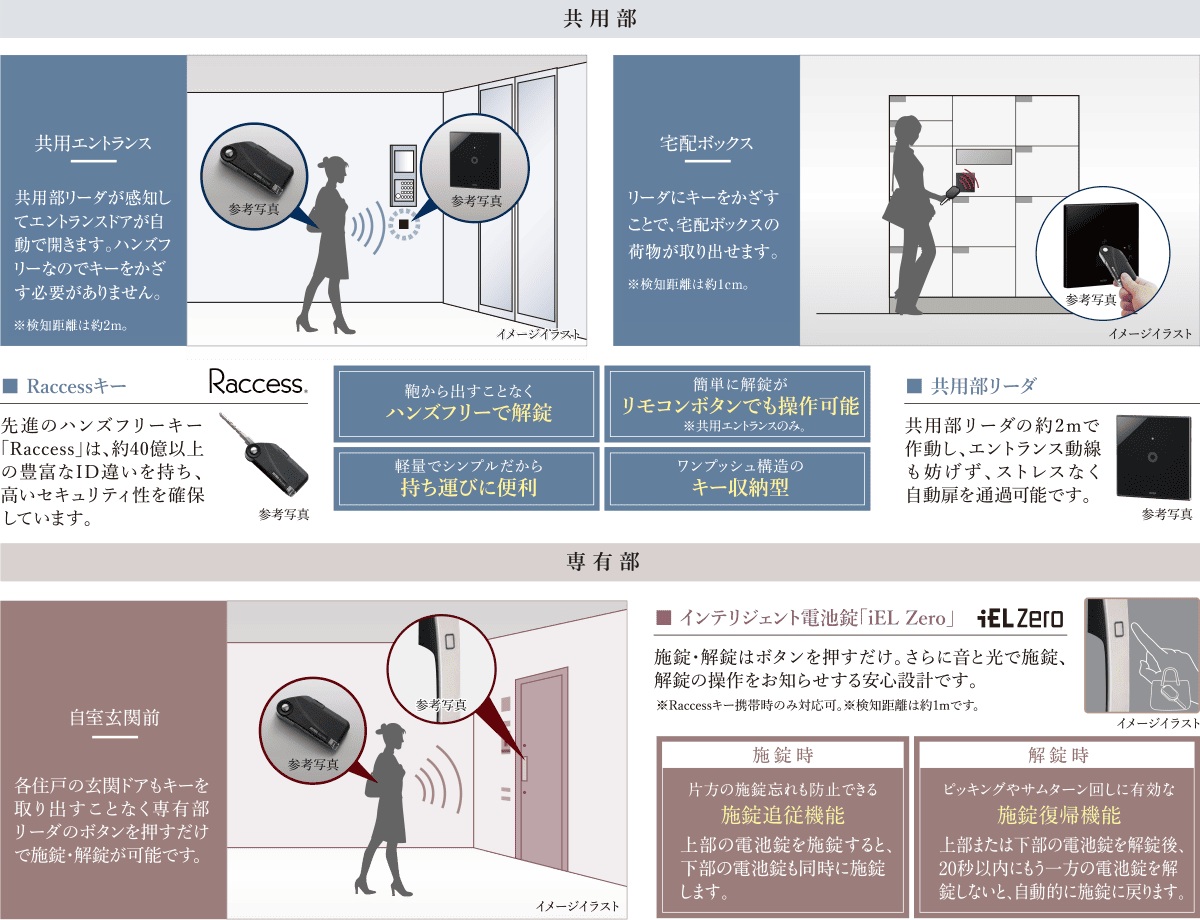 共用部

共用エントランス

共用部リーダが感知してエントランスドアが自動で開きます。ハンズフリーなのでキーをかざす必要がありません。

※検知距離は約2m。

参考写真

参考写真

イメージイラスト

宅配ボックス

リーダにキーをかざすことで、宅配ボックスの荷物が取り出せます。

※検知距離は約1cm。

参考写真

イメージイラスト

■ Raccessキー

Raccess.

先進のハンズフリーキー「Raccess」は、約40億以上の豊富なID違いを持ち、高いセキュリティ性を確保しています。

参考写真

鞄から出すことなく
ハンズフリーで解錠

簡単に解錠が
リモコンボタンでも操作可能
※共用エントランスのみ。

軽量でシンプルだから
持ち運びに便利

ワンプッシュ構造の
キー収納型

■ 共用部リーダ

共用部リーダの約2mで作動し、エントランス動線も妨げず、ストレスなく自動扉を通過可能です。

参考写真

専有部

自室玄関前

各住戸の玄関ドアもキーを取り出すことなく専有部リーダのボタンを押すだけで施錠・解錠が可能です。

参考写真

参考写真

イメージイラスト

■ インテリジェント電池錠「iEL Zero」

iEL Zero

施錠・解錠はボタンを押すだけ。さらに音と光で施錠、解錠の操作をお知らせする安心設計です。

※Raccessキー携帯時のみ対応可。※検知距離は約1mです。

イメージイラスト

施錠時

片方の施錠忘れも防止できる
施錠追従機能

上部の電池錠を施錠すると、下部の電池錠も同時に施錠します。

解錠時

ピッキングやサムターン回しに有効な
施錠復帰機能

上部または下部の電池錠を解錠後、20秒以内にもう一方の電池錠を解錠しないと、自動的に施錠に戻ります。