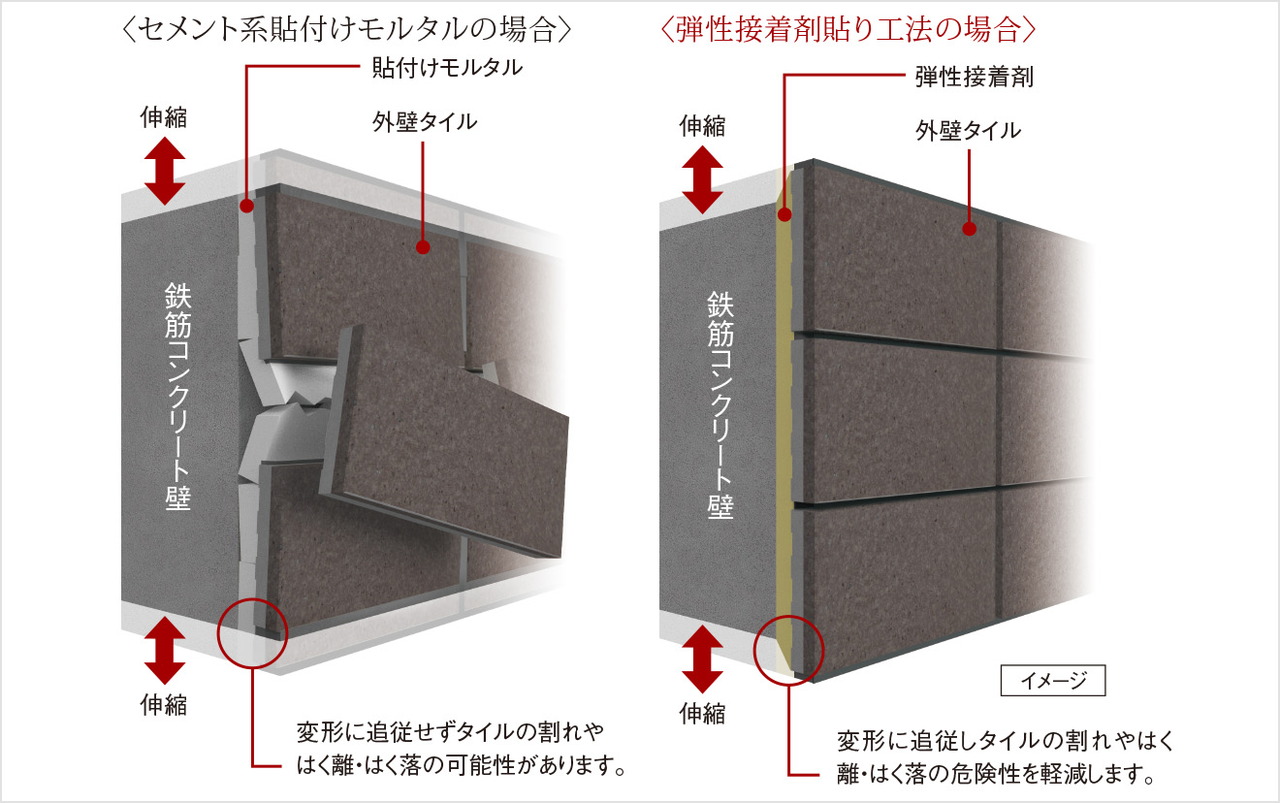 〈セメント系貼付けモルタルの場合〉

貼付けモルタル

伸縮

外壁タイル

鉄筋コンクリート壁

伸縮

変形に追従せずタイルの割れやはく離・はく落の可能性があります。

〈弾性接着剤貼り工法の場合〉

弾性接着剤

伸縮

外壁タイル

鉄筋コンクリート壁

伸縮

イメージ

変形に追従しタイルの割れやはく離・はく落の危険性を軽減します。