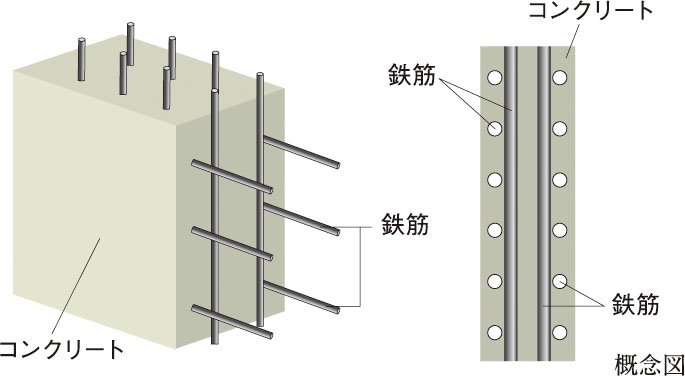 コンクリート

鉄筋

鉄筋

鉄筋

コンクリート

概念図