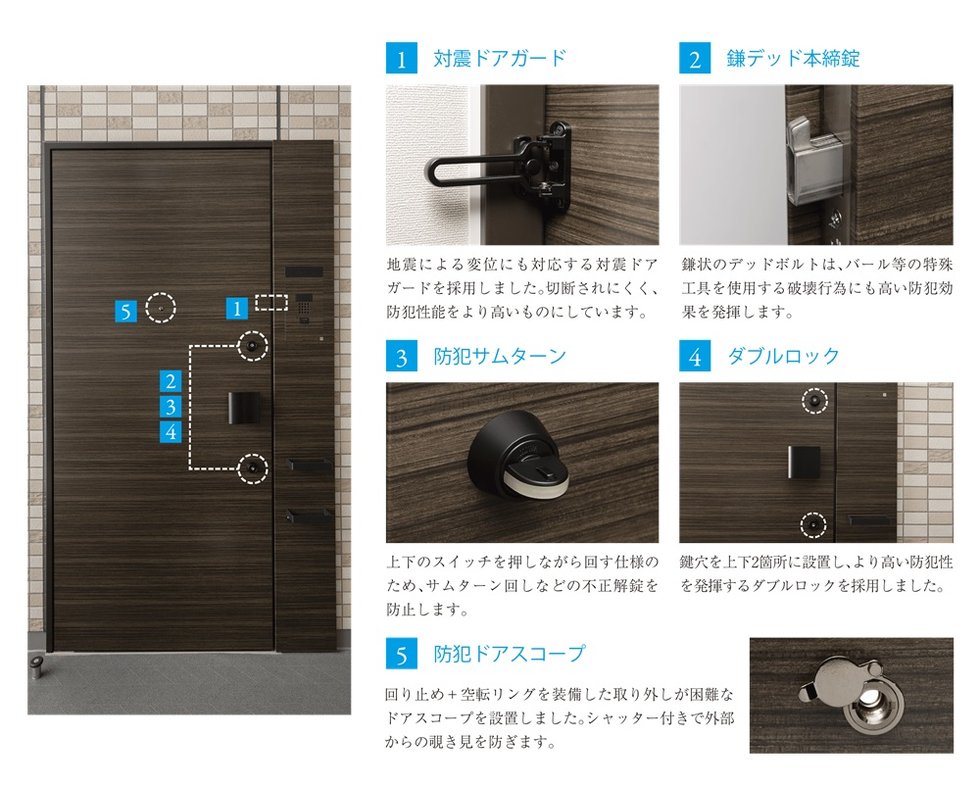 5
1
2
3
4

1 対震ドアガード

地震による変位にも対応する対震ドアガードを採用しました。切断されにくく、防犯性能をより高いものにしています。

2 鎌デッド本締錠

鎌状のデッドボルトは、バール等の特殊工具を使用する破壊行為にも高い防犯効果を発揮します。

3 防犯サムターン

上下のスイッチを押しながら回す仕様のため、サムターン回しなどの不正解錠を防止します。

4 ダブルロック

鍵穴を上下2箇所に設置し、より高い防犯性を発揮するダブルロックを採用しました。

5 防犯ドアスコープ

回り止め＋空転リングを装備した取り外しが困難なドアスコープを設置しました。シャッター付きで外部からの覗き見を防ぎます。