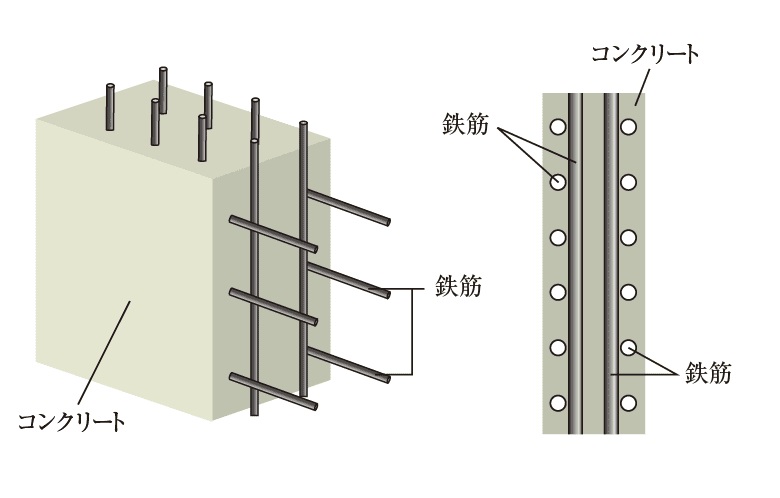 鉄筋

コンクリート

コンクリート

鉄筋

鉄筋