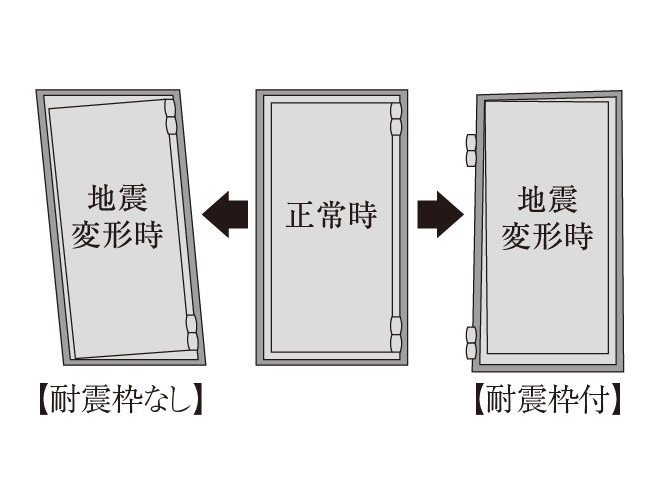 地震
変形時

正常時

地震
変形時

【耐震枠なし】

【耐震枠付】