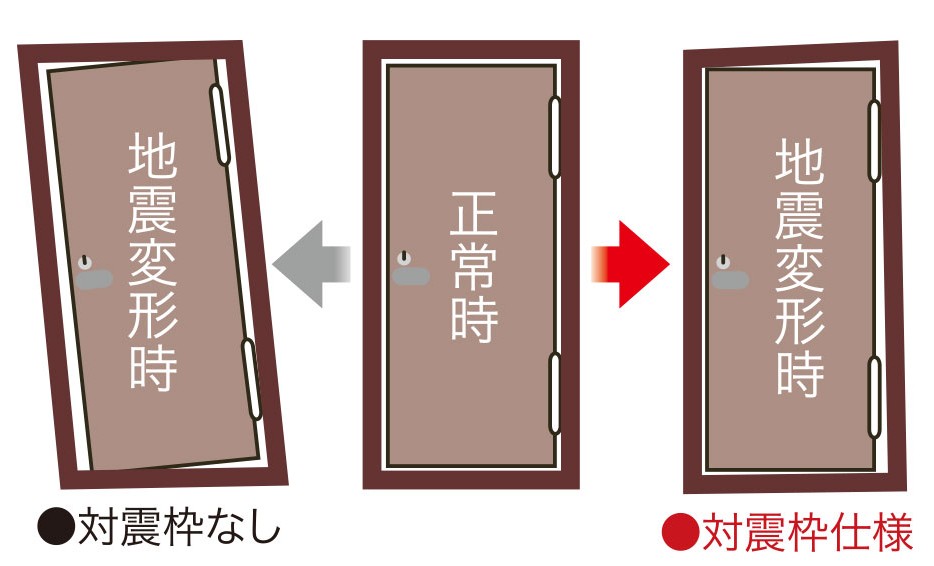 地震変形時

正常時

地震変形時

●対震枠なし

●対震枠仕様