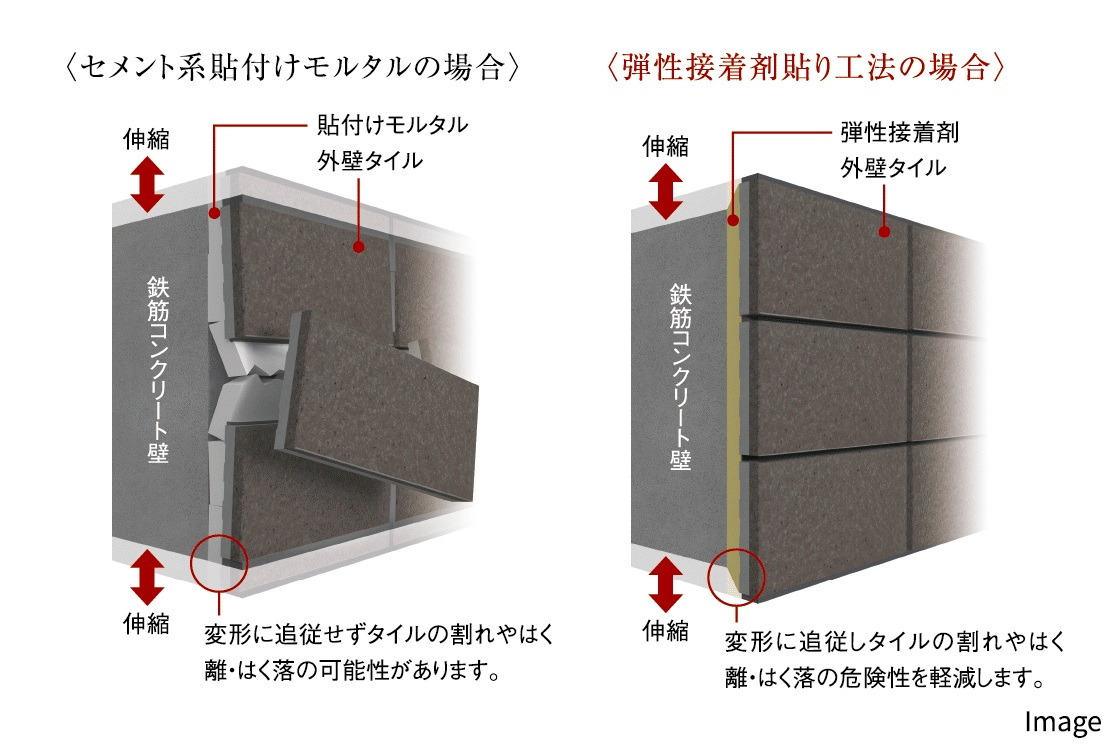 〈セメント系貼付けモルタルの場合〉

伸縮

貼付けモルタル
外壁タイル

鉄筋コンクリート壁

伸縮

変形に追従せずタイルの割れやはく離・はく落の可能性があります。

〈弾性接着剤貼り工法の場合〉

伸縮

弾性接着剤
外壁タイル

鉄筋コンクリート壁

伸縮

変形に追従しタイルの割れやはく離・はく落の危険性を軽減します。

Image