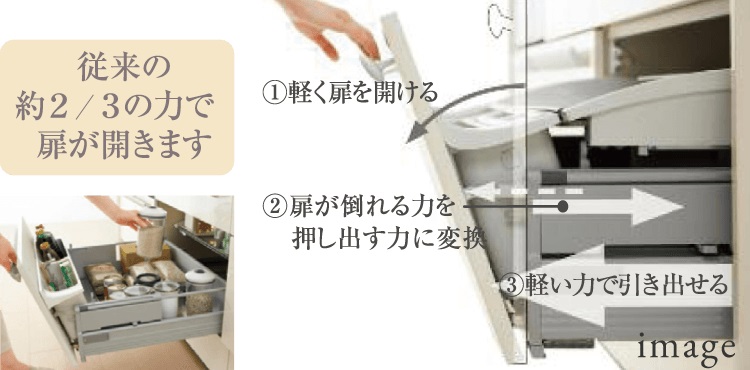 従来の
約２／３の力で
扉が開きます

①軽く扉を開ける

②扉が倒れる力を
押し出す力に変換

③軽い力で引き出せる

image