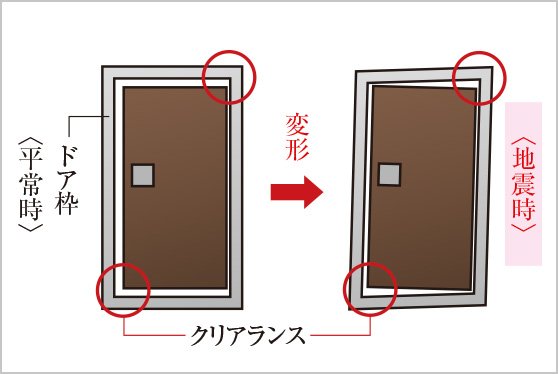 〈平常時〉

ドア枠

変形

〈地震時〉

クリアランス