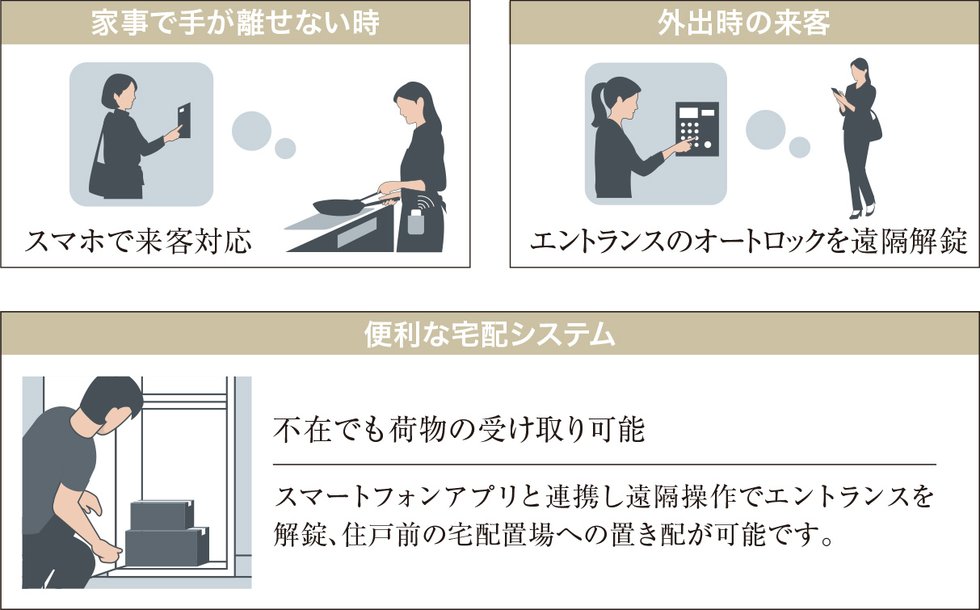 家事で手が離せない時

スマホで来客対応

外出時の来客

エントランスのオートロックを遠隔解錠

便利な宅配システム

不在でも荷物の受け取り可能

スマートフォンアプリと連携し遠隔操作でエントランスを解錠、住戸前の宅配置場への置き配が可能です。