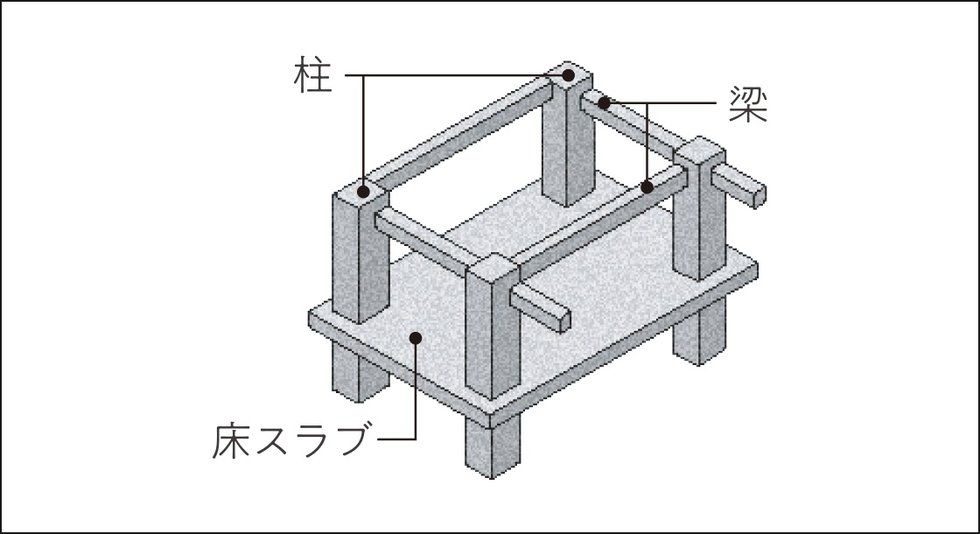 柱
梁
床スラブ